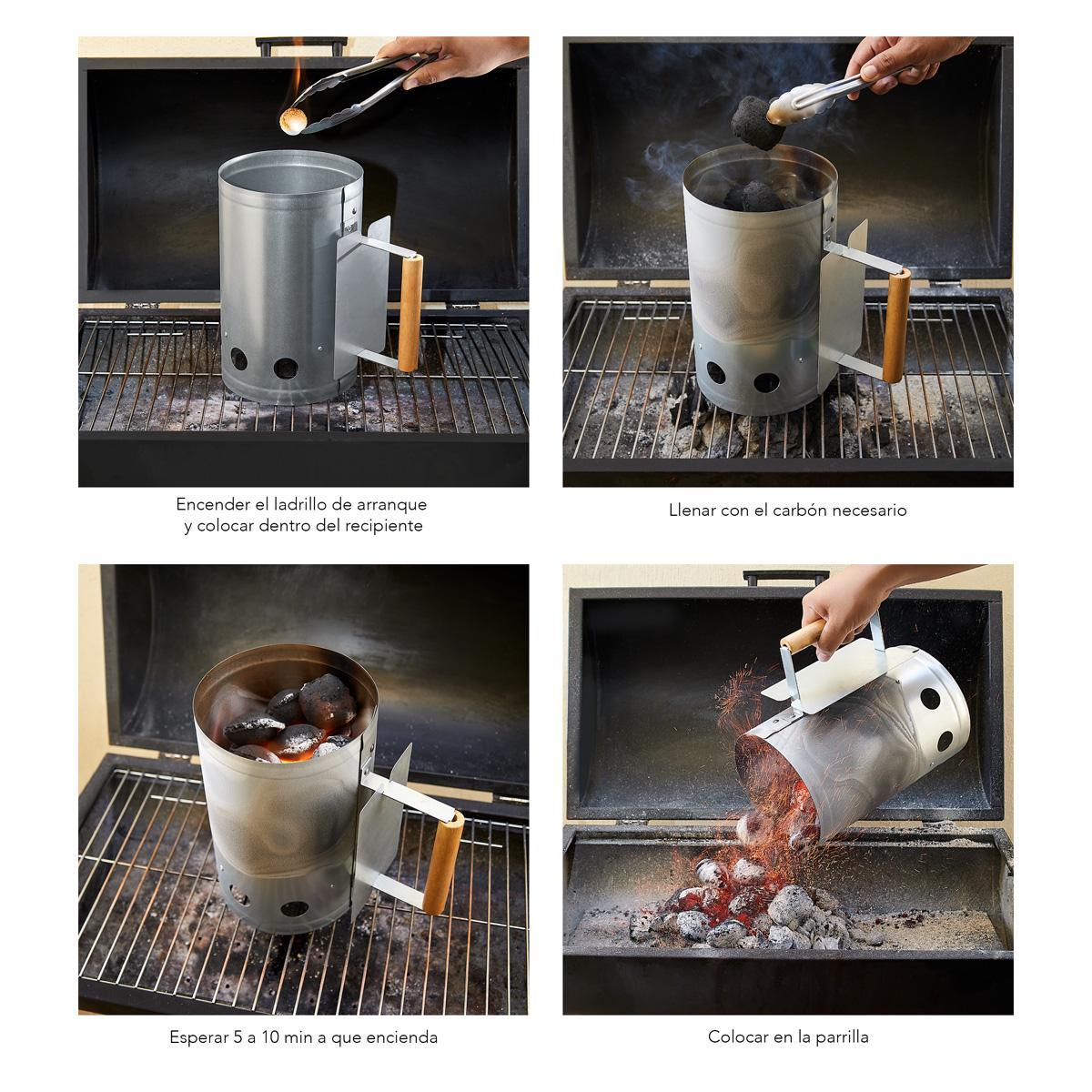 Encender el ladrillo de arranque
y colocar dentro del recipiente

Llenar con el carbón necesario

Esperar 5 a 10 min a que encienda

Colocar en la parrilla